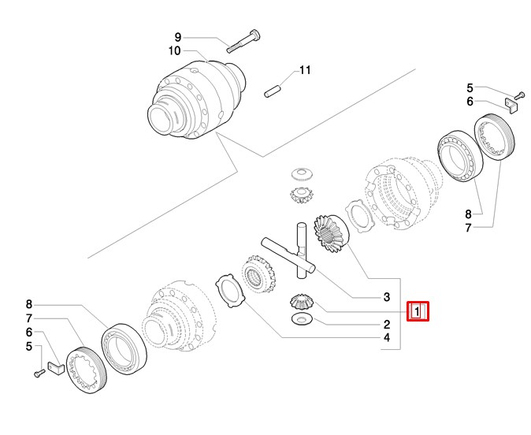 9
10
11
5
6
8
7
3
1
2
4
8
7
6
5